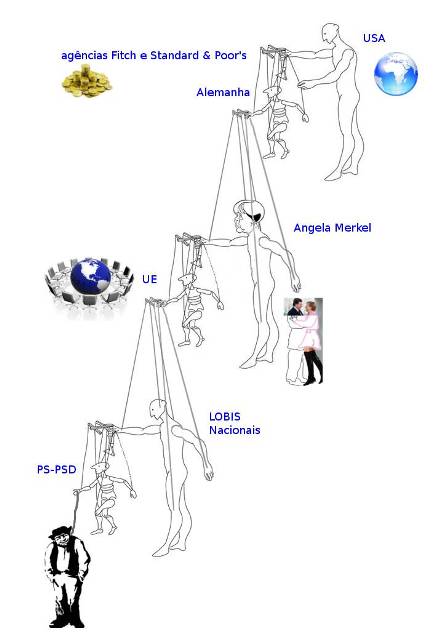 agências Fitch e Standard & Poor's

USA

Alemanha

Angela Merkel

UE

LOBIS Nacionais

PS-PSD